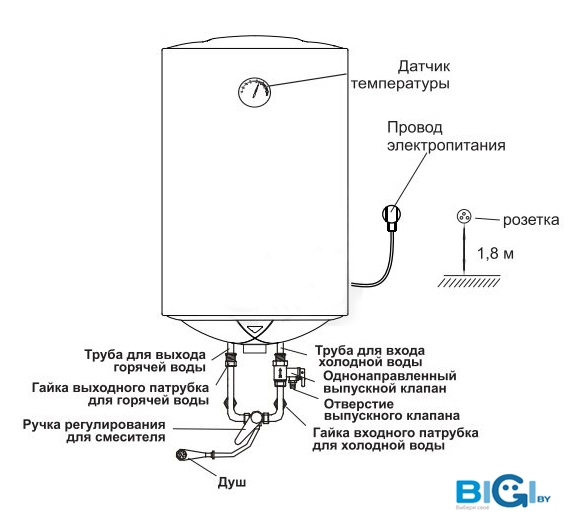 Датчик температуры

Провод электропитания

розетка

1,8 м

Труба для выхода горячей воды

Гайка выходного патрубка для горячей воды

Ручка регулирования для смесителя

Душ

Труба для входа холодной воды

Однонаправленный выпускной клапан

Отверстие выпускного клапана

Гайка входного патрубка для холодной воды

BIGI.BY
Выбери своё